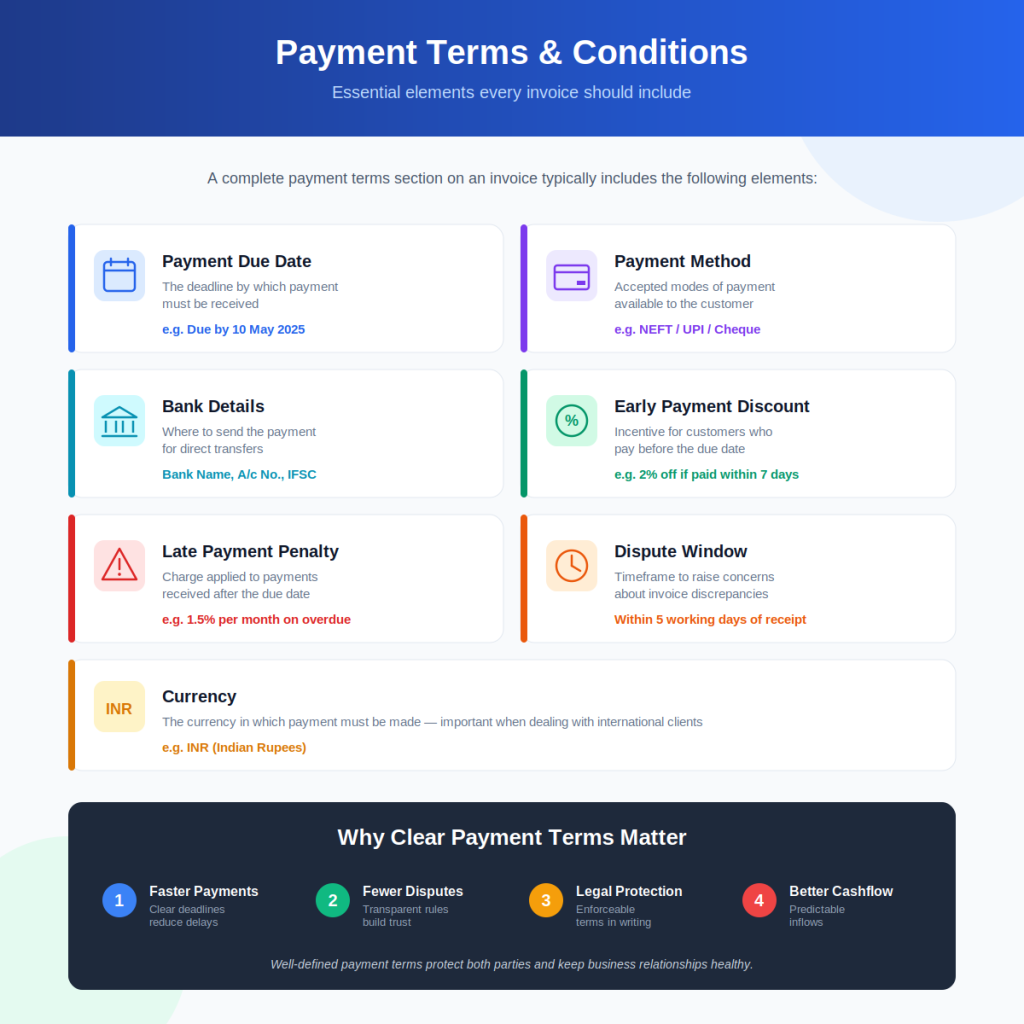 Payment Terms & Conditions

Essential elements every invoice should include

A complete payment terms section on an invoice typically includes the following elements:

Payment Due Date
The deadline by which payment must be received
e.g. Due by 10 May 2025

Payment Method
Accepted modes of payment available to the customer
e.g. NEFT / UPI / Cheque

Bank Details
Where to send the payment for direct transfers
Bank Name, A/c No., IFSC

%
Early Payment Discount
Incentive for customers who pay before the due date
e.g. 2% off if paid within 7 days

Late Payment Penalty
Charge applied to payments received after the due date
e.g. 1.5% per month on overdue

Dispute Window
Timeframe to raise concerns about invoice discrepancies
Within 5 working days of receipt

INR
Currency
The currency in which payment must be made — important when dealing with international clients
e.g. INR (Indian Rupees)

Why Clear Payment Terms Matter

1
Faster Payments
Clear deadlines reduce delays

2
Fewer Disputes
Transparent rules build trust

3
Legal Protection
Enforceable terms in writing

4
Better Cashflow
Predictable inflows

Well-defined payment terms protect both parties and keep business relationships healthy.